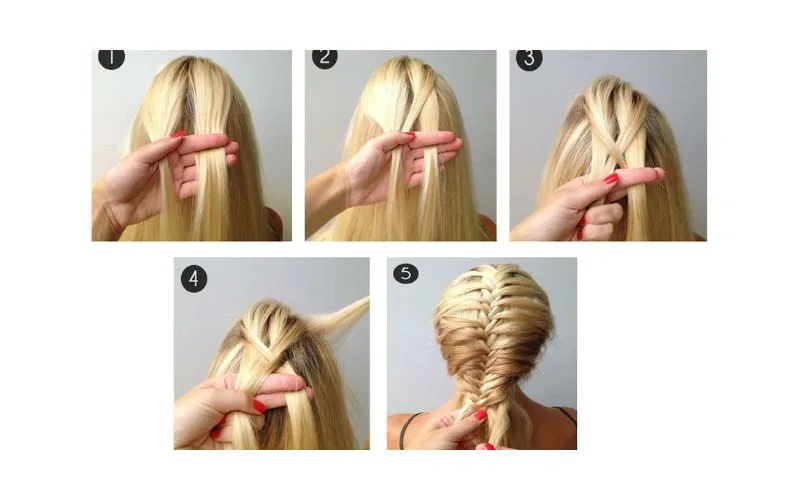 1
2
3
4
5